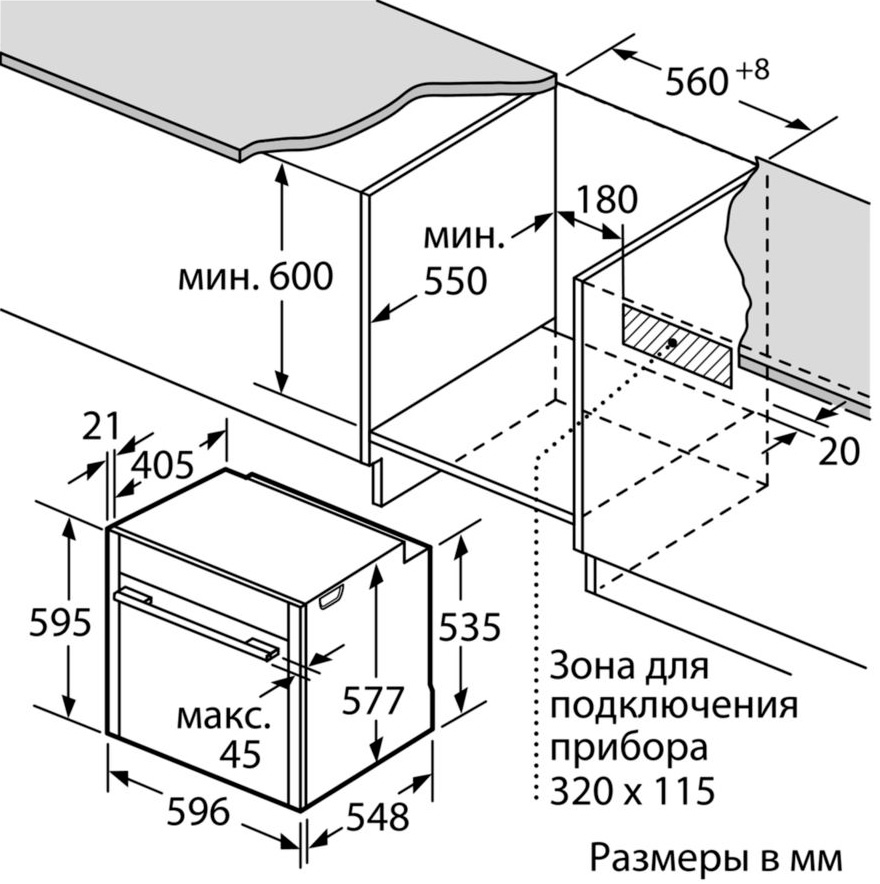 $560^{+8}$

180

мин. 600

мин. 550

20

21

405

595

535

577

макс. 45

596

548

Зона для подключения прибора 320 x 115

Размеры в мм